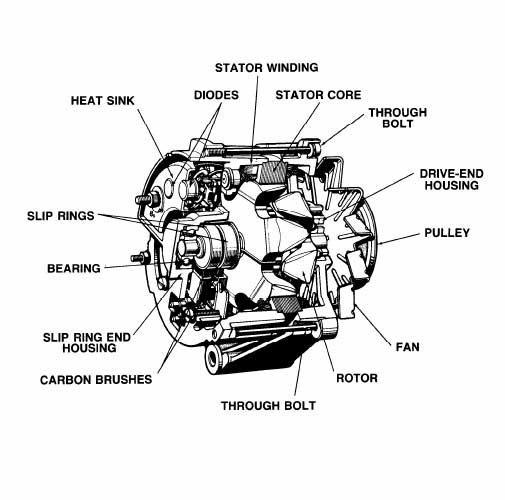 STATOR WINDING
HEAT SINK
DIODES
STATOR CORE
THROUGH BOLT
DRIVE-END HOUSING
SLIP RINGS
PULLEY
BEARING
SLIP RING END HOUSING
FAN
CARBON BRUSHES
ROTOR
THROUGH BOLT