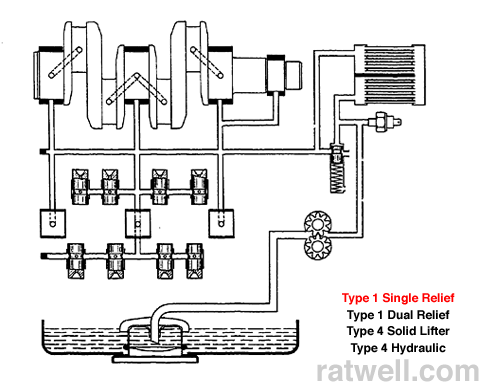 Type 1 Single Relief
Type 1 Dual Relief
Type 4 Solid Lifter
Type 4 Hydraulic

ratwell.com